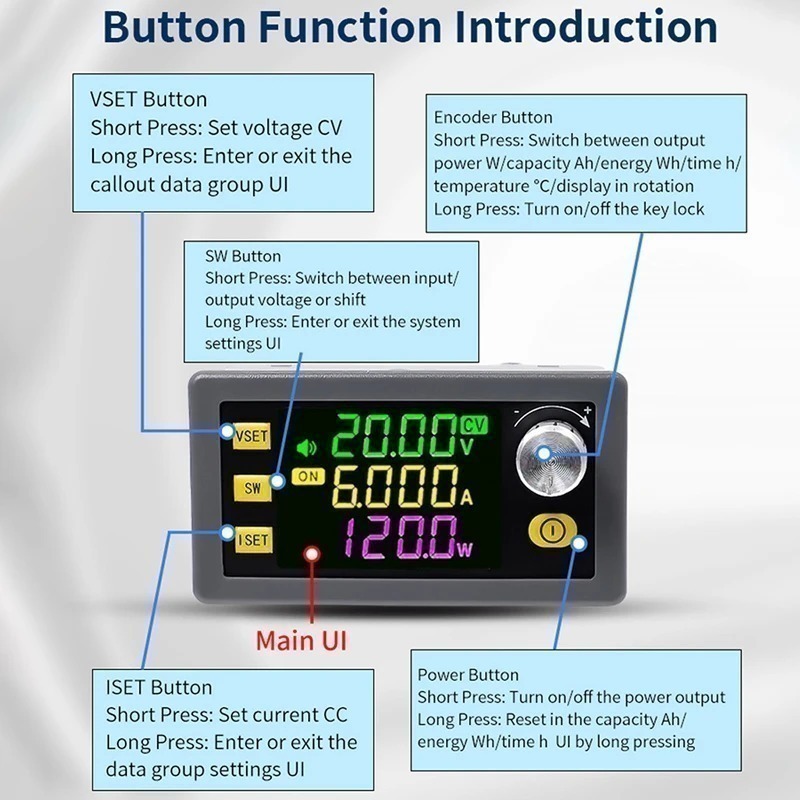 Button Function Introduction

VSET Button
Short Press: Set voltage CV
Long Press: Enter or exit the callout data group UI

Encoder Button
Short Press: Switch between output power W/capacity Ah/energy Wh/time h/ temperature °C/display in rotation
Long Press: Turn on/off the key lock

SW Button
Short Press: Switch between input/ output voltage or shift
Long Press: Enter or exit the system settings UI

VSET
SW
ISET
ON
20.00 CV V
6.000 A
120.0 W
- +

Main UI

ISET Button
Short Press: Set current CC
Long Press: Enter or exit the data group settings UI

Power Button
Short Press: Turn on/off the power output
Long Press: Reset in the capacity Ah/ energy Wh/time h UI by long pressing