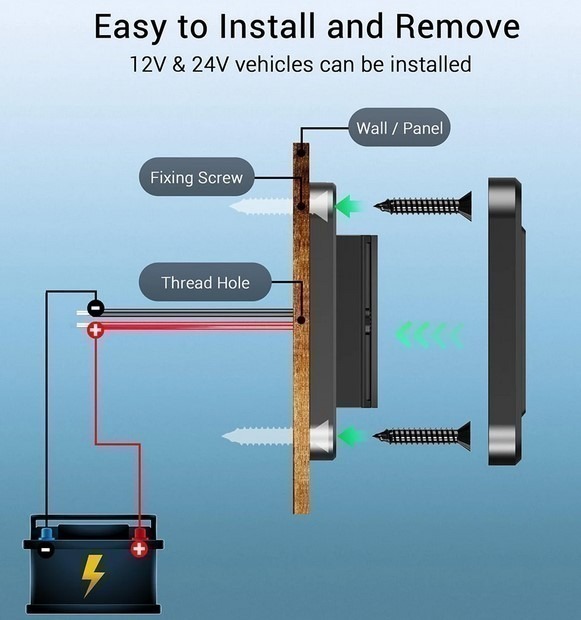 Easy to Install and Remove
12V & 24V vehicles can be installed

Wall / Panel

Fixing Screw

Thread Hole

-
+

-
+