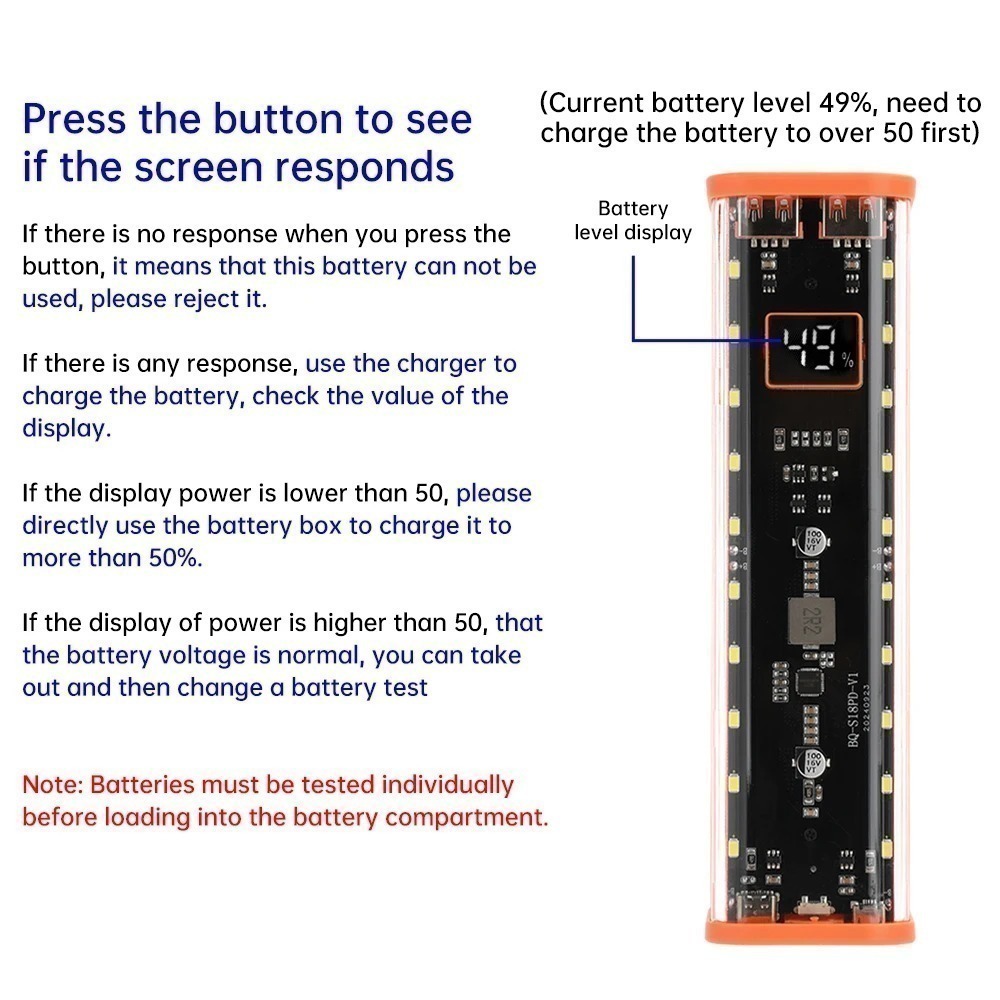 Press the button to see if the screen responds

If there is no response when you press the button, it means that this battery can not be used, please reject it.

If there is any response, use the charger to charge the battery, check the value of the display.

If the display power is lower than 50, please directly use the battery box to charge it to more than 50%.

If the display of power is higher than 50, that the battery voltage is normal, you can take out and then change a battery test

Note: Batteries must be tested individually before loading into the battery compartment.

(Current battery level 49%, need to charge the battery to over 50 first)

Battery level display

49 %

100 16V VT

2R2

BQ-S18PD-V1 20240223

100 16V VT